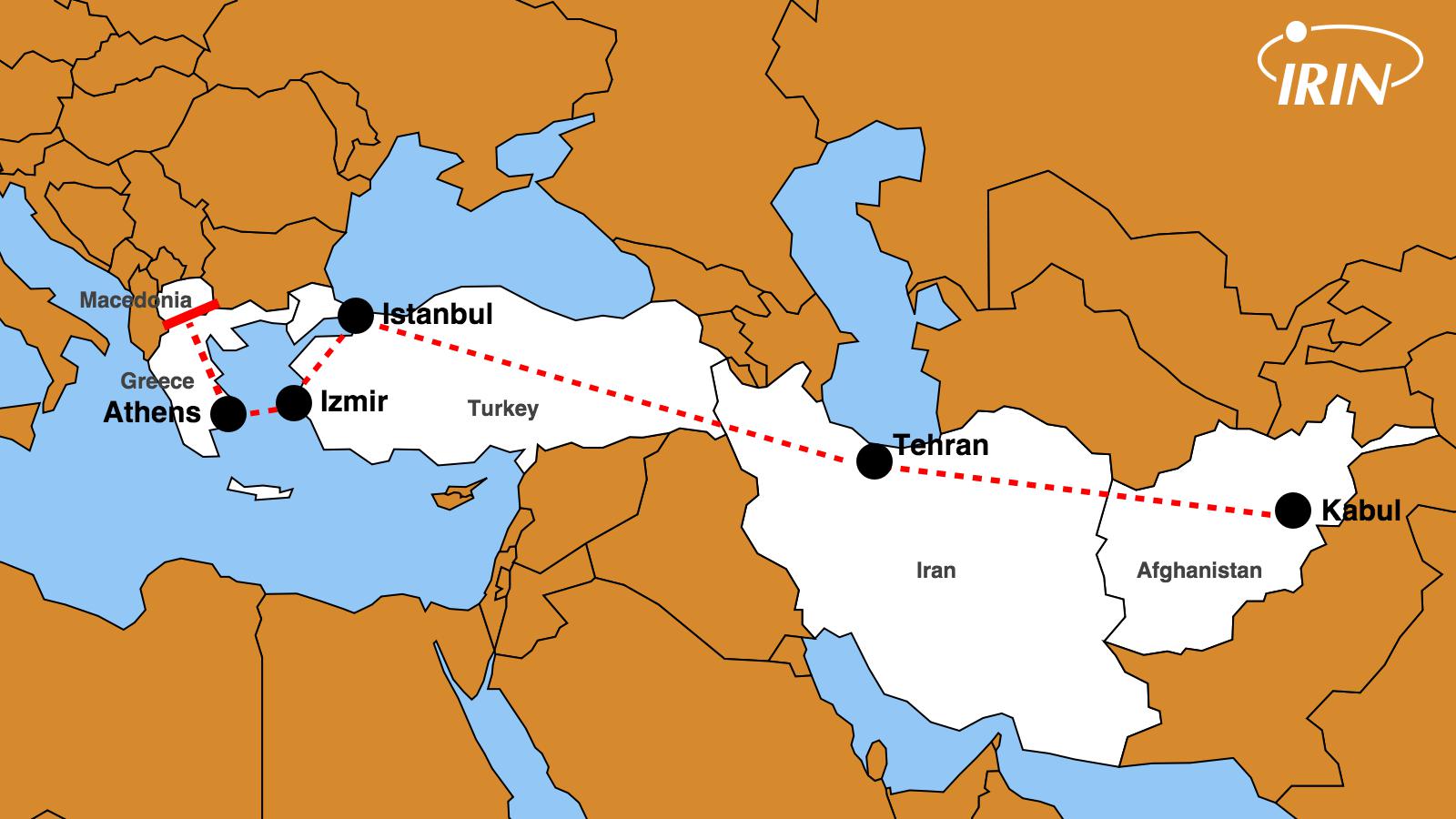 IRIN

Macedonia

Istanbul

Greece

Athens

Izmir

Turkey

Tehran

Kabul

Iran

Afghanistan